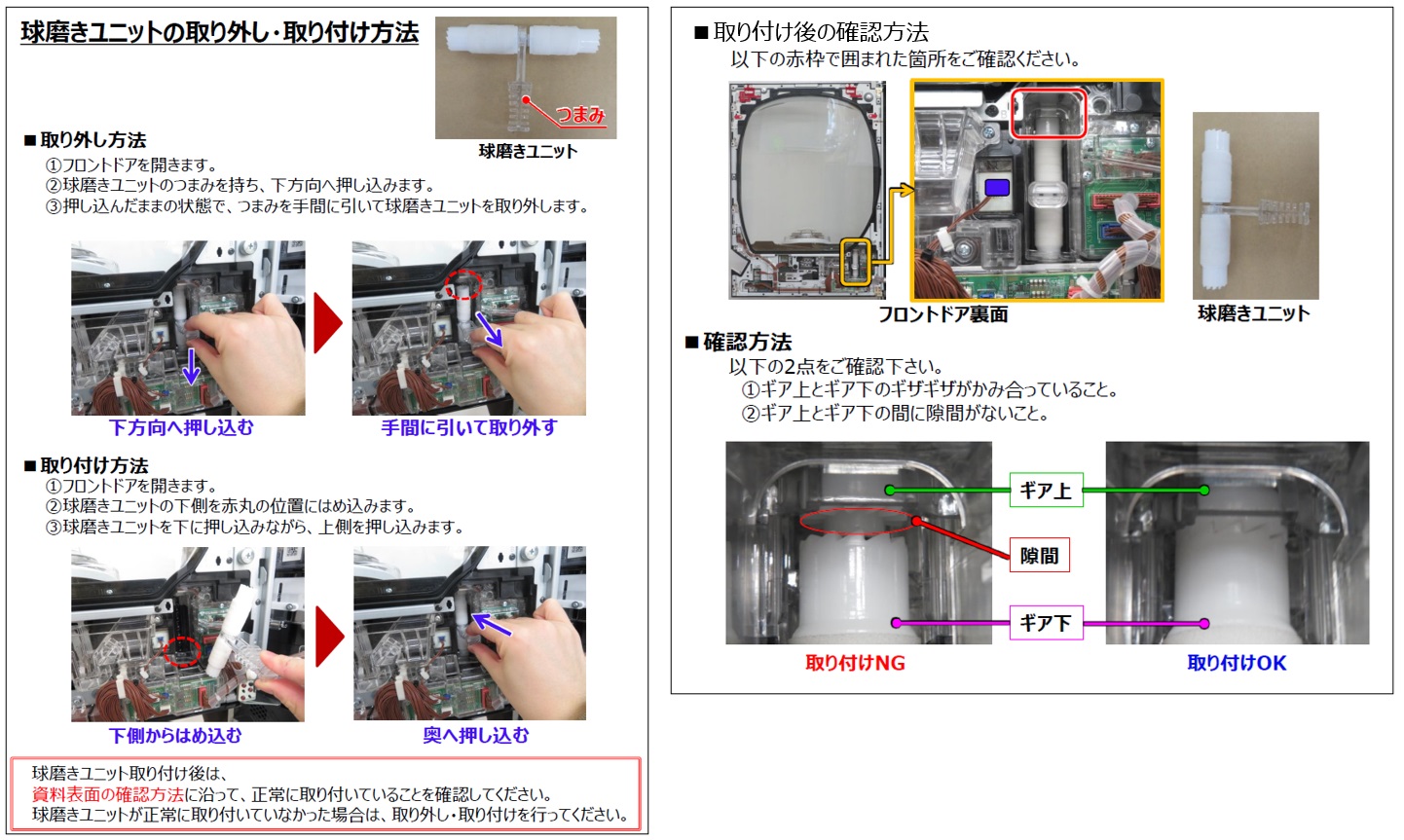 球磨きユニットの取り外し・取り付け方法

つまみ

球磨きユニット

■取り外し方法
①フロントドアを開きます。
②球磨きユニットのつまみを持ち、下方向へ押し込みます。
③押し込んだままの状態で、つまみを手間に引いて球磨きユニットを取り外します。

下方向へ押し込む

手間に引いて取り外す

■取り付け方法
①フロントドアを開きます。
②球磨きユニットの下側を赤丸の位置にはめ込みます。
③球磨きユニットを下に押し込みながら、上側を押し込みます。

下側からはめ込む

奥へ押し込む

球磨きユニット取り付け後は、
資料表面の確認方法に沿って、正常に取り付いていることを確認してください。
球磨きユニットが正常に取り付いていなかった場合は、取り外し・取り付けを行ってください。

■取り付け後の確認方法
以下の赤枠で囲まれた箇所をご確認ください。

フロントドア裏面

球磨きユニット

■確認方法
以下の2点をご確認下さい。
①ギア上とギア下のギザギザがかみ合っていること。
②ギア上とギア下の間に隙間がないこと。

ギア上

隙間

ギア下

取り付けNG

取り付けOK